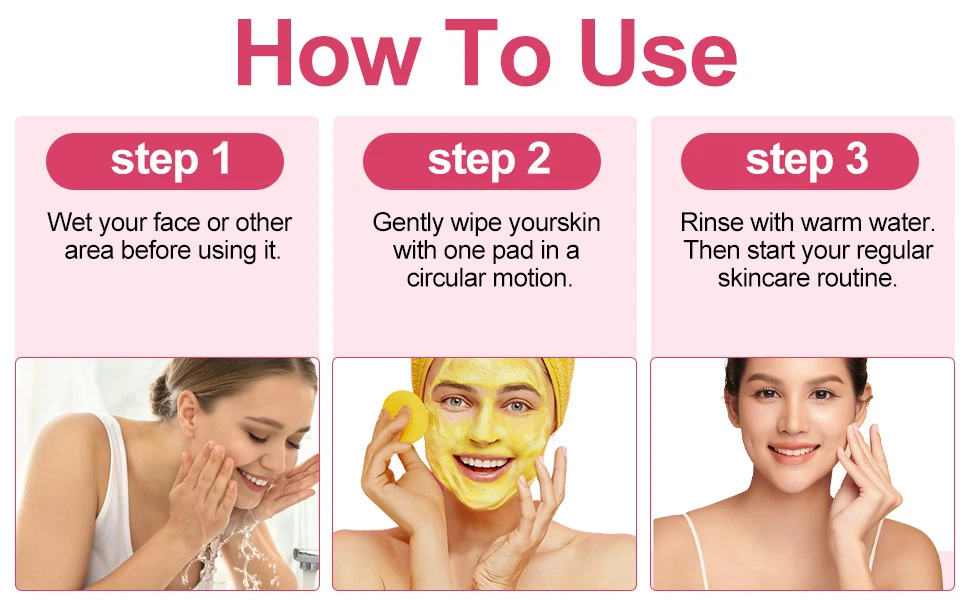 How To Use

step 1

Wet your face or other area before using it.

step 2

Gently wipe yourskin with one pad in a circular motion.

step 3

Rinse with warm water. Then start your regular skincare routine.